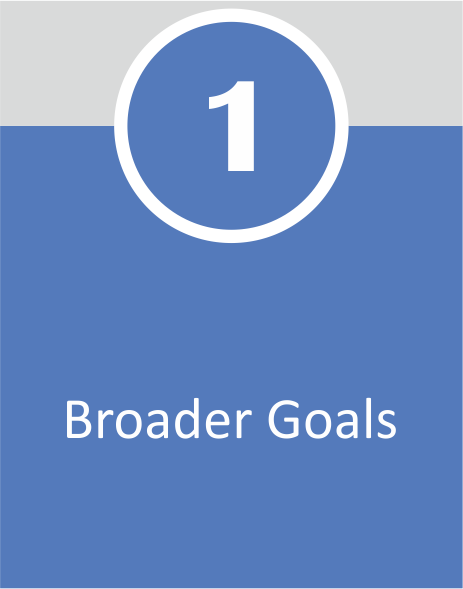 1

Broader Goals